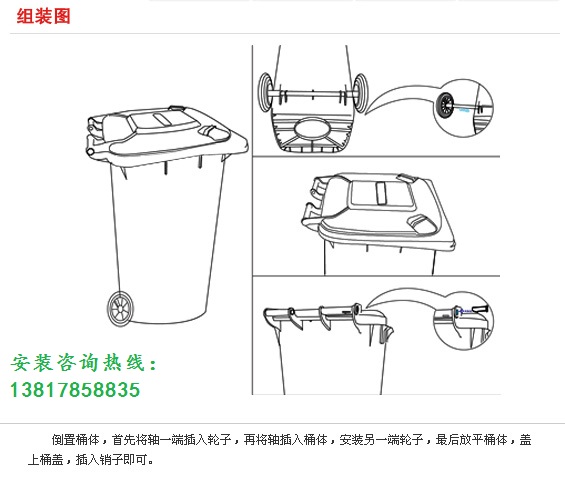 组装图

安装咨询热线：
13817858835

倒置桶体，首先将轴一端插入轮子，再将轴插入桶体，安装另一端轮子，最后放平桶体，盖上桶盖，插入销子即可。